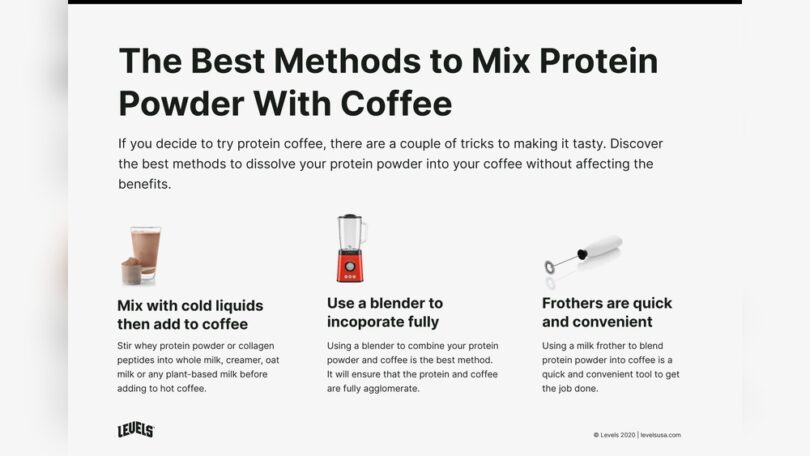 The Best Methods to Mix Protein Powder With Coffee

If you decide to try protein coffee, there are a couple of tricks to making it tasty. Discover the best methods to dissolve your protein powder into your coffee without affecting the benefits.

Mix with cold liquids then add to coffee

Stir whey protein powder or collagen peptides into whole milk, creamer, oat milk or any plant-based milk before adding to hot coffee.

Use a blender to incoporate fully

Using a blender to combine your protein powder and coffee is the best method. It will ensure that the protein and coffee are fully agglomerate.

Frothers are quick and convenient

Using a milk frother to blend protein powder into coffee is a quick and convenient tool to get the job done.

LEVELS

© Levels 2020 | levelsusa.com